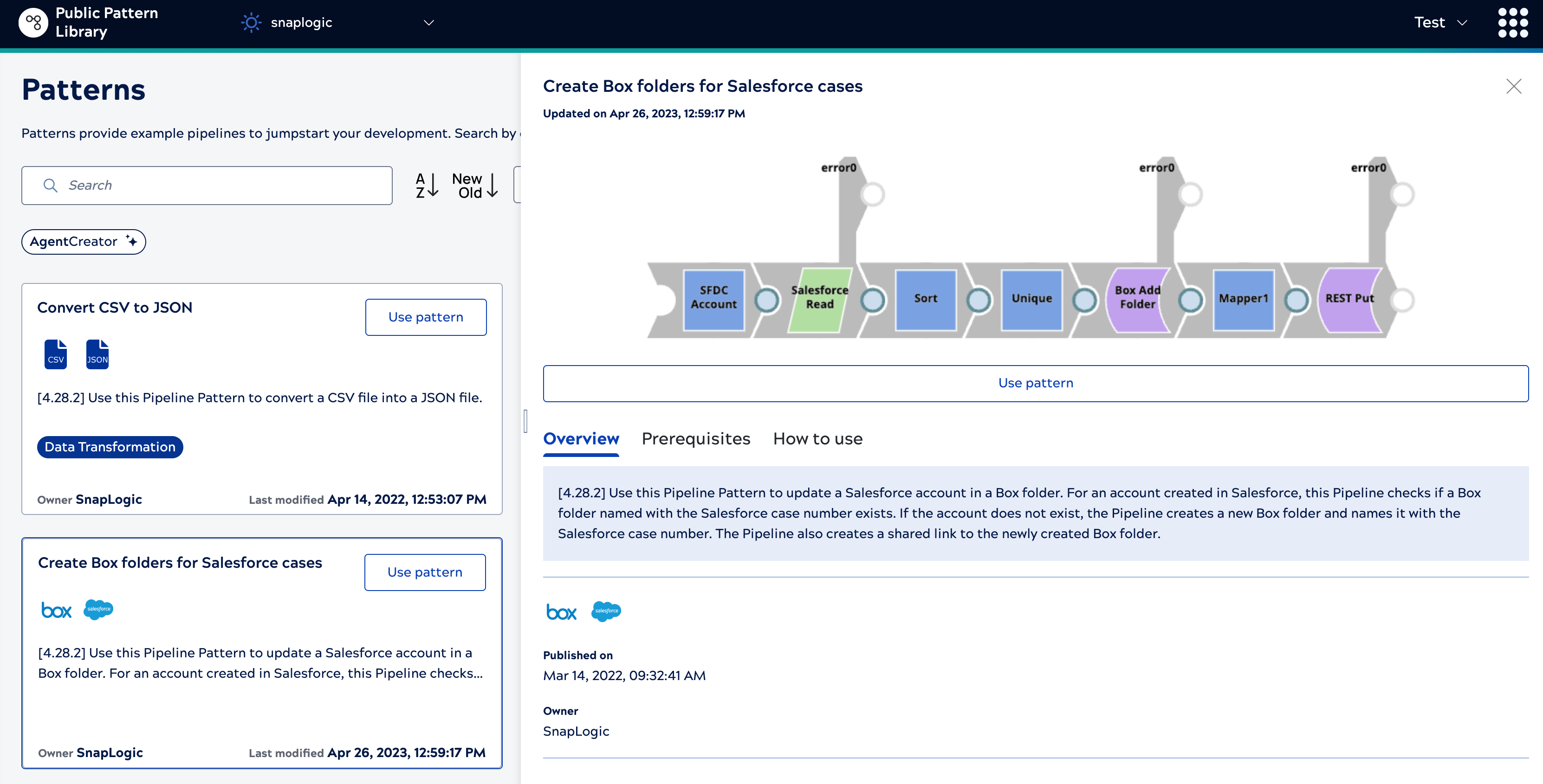 Public Pattern Library

snaplogic

Test

Patterns

Patterns provide example pipelines to jumpstart your development. Search by

Search

A Z

New Old

AgentCreator

Convert CSV to JSON

Use pattern

CSV JSON

[4.28.2] Use this Pipeline Pattern to convert a CSV file into a JSON file.

Data Transformation

Owner SnapLogic Last modified Apr 14, 2022, 12:53:07 PM

Create Box folders for Salesforce cases

Use pattern

box salesforce

[4.28.2] Use this Pipeline Pattern to update a Salesforce account in a Box folder. For an account created in Salesforce, this Pipeline checks...

Owner SnapLogic Last modified Apr 26, 2023, 12:59:17 PM

Create Box folders for Salesforce cases

Updated on Apr 26, 2023, 12:59:17 PM

error0 error0 error0

SFDC Account

Salesforce Read

Sort

Unique

Box Add Folder

Mapper1

REST Put

Use pattern

Overview Prerequisites How to use

[4.28.2] Use this Pipeline Pattern to update a Salesforce account in a Box folder. For an account created in Salesforce, this Pipeline checks if a Box folder named with the Salesforce case number exists. If the account does not exist, the Pipeline creates a new Box folder and names it with the Salesforce case number. The Pipeline also creates a shared link to the newly created Box folder.

box salesforce

Published on
Mar 14, 2022, 09:32:41 AM

Owner
SnapLogic